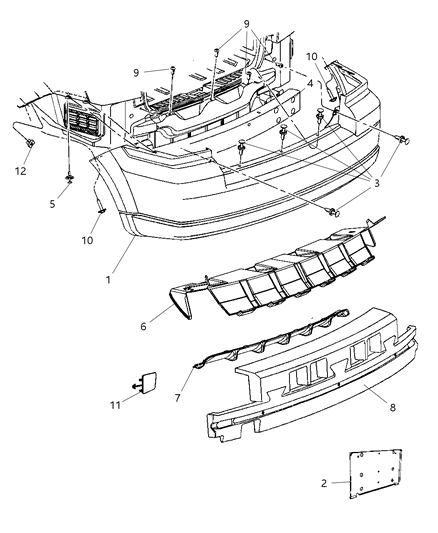 9
10
9
4
12
5
3
10
1
6
7
11
8
2