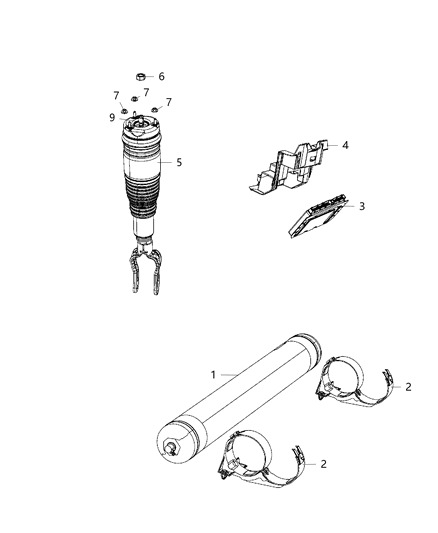 6
7
7
7
9
5
4
3
1
2
2