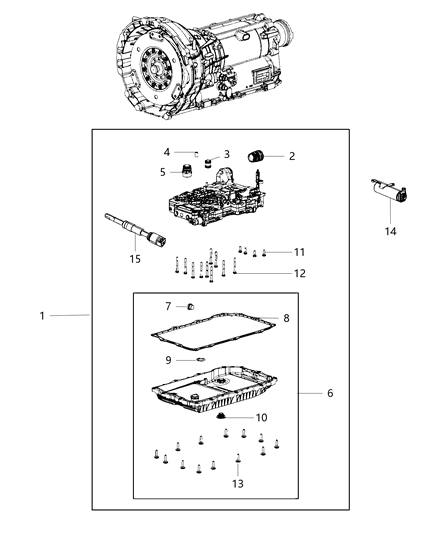 4
3
2
5
14
15
11
12
1
7
8
9
6
10
13