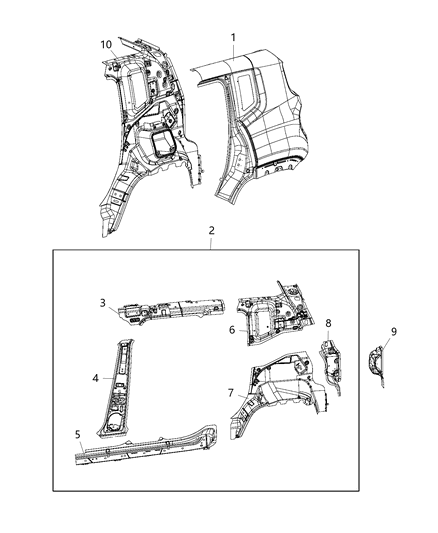 10
1
2
3
6
8
9
4
7
5