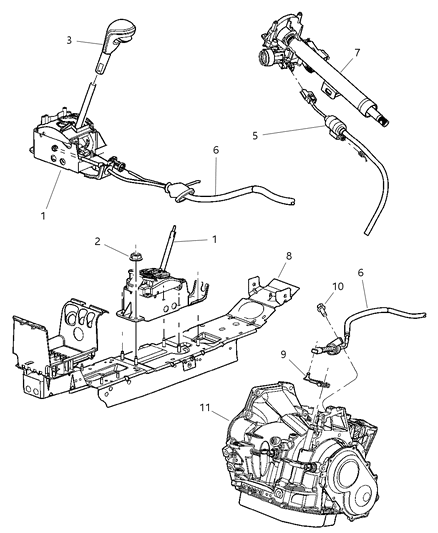 3
7
5
6
1
2
1
8
10
6
9
11