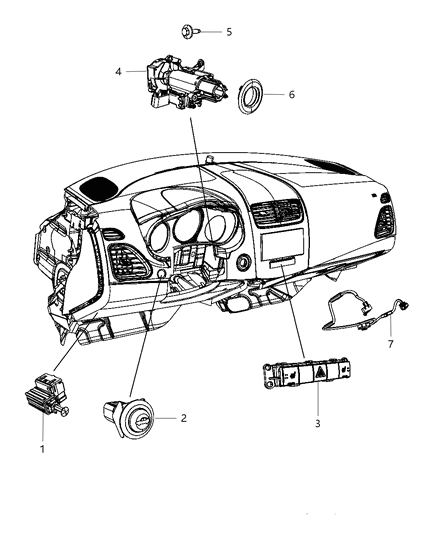 5
4
6
7
3
2
1