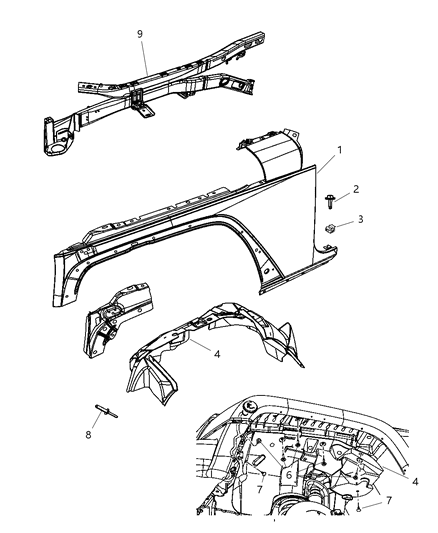 9
1
2
3
4
8
6
7
4
7