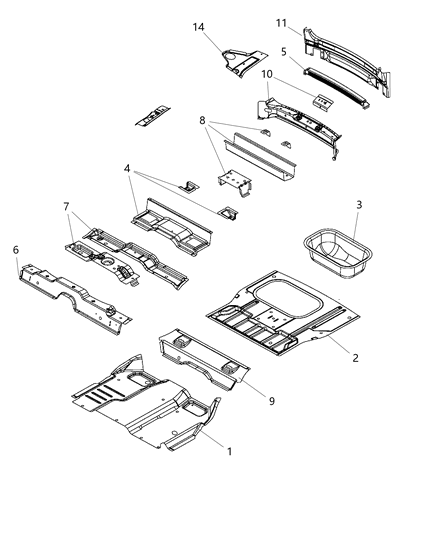 14
11
5
10
8
4
3
7
6
2
9
1