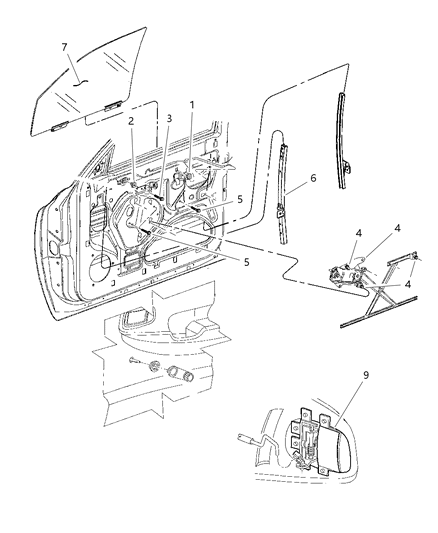 7
2
3
1
6
5
5
4
4
4
9