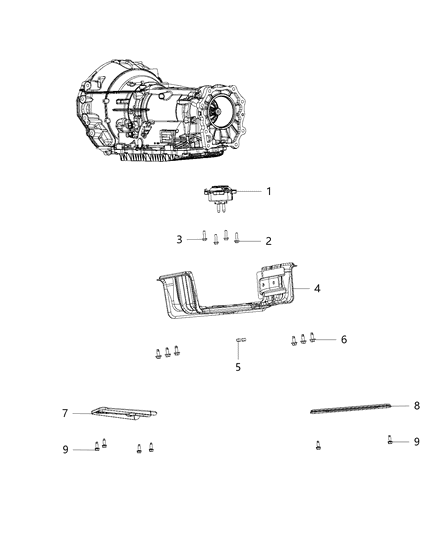 1

3
2

4

6

5

7
8

9
9