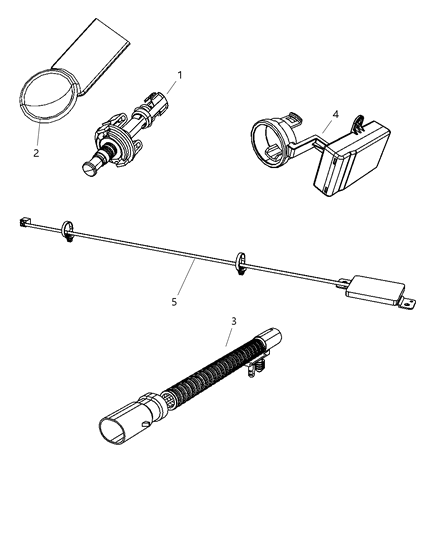 1
2
4
5
3