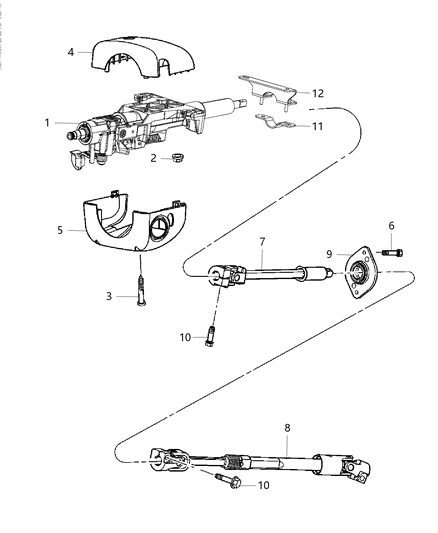 4
12
1
11
2
5
6
7
9
3
10
8
10