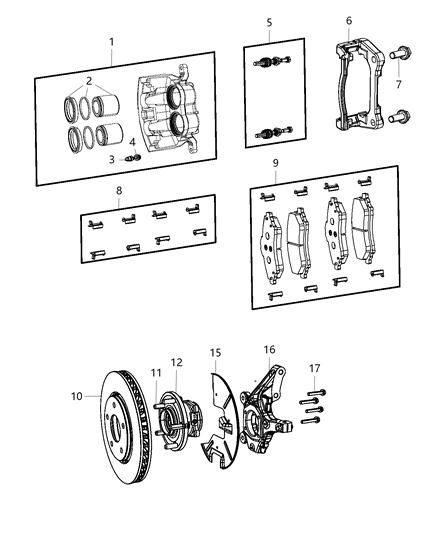 1
2
3
4
5
6
7
8
9
10
11
12
15
16
17