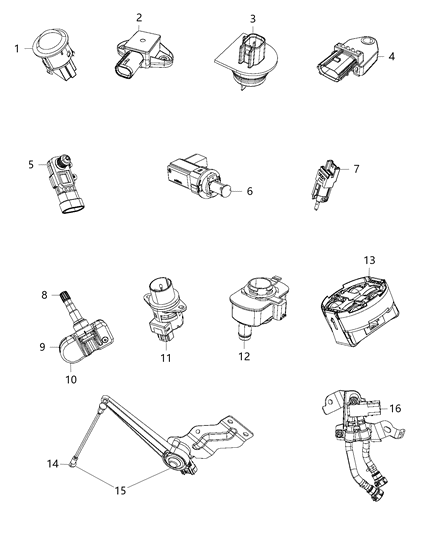 1
2
3
4
5
6
7
8
9
10
11
12
13
14
15
16