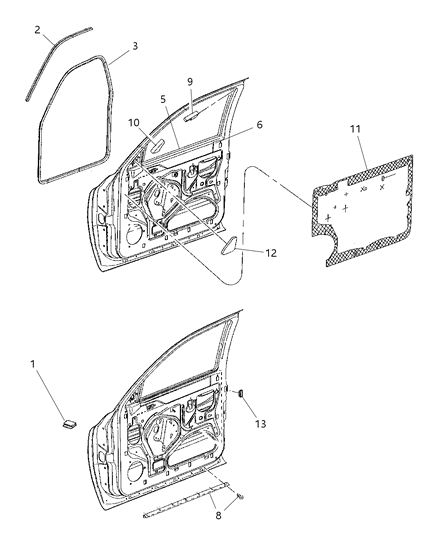 2
3
9
5
10
6
11
12
1
13
8