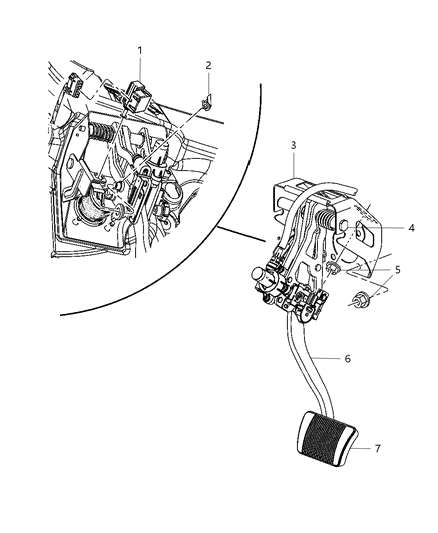 1
2
3
4
5
6
7