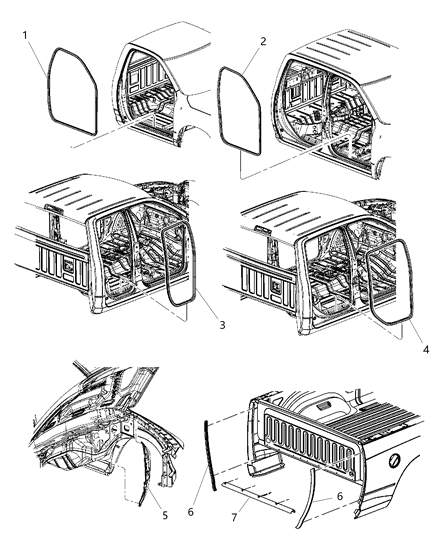 1
2
3
4
5
6
7
6