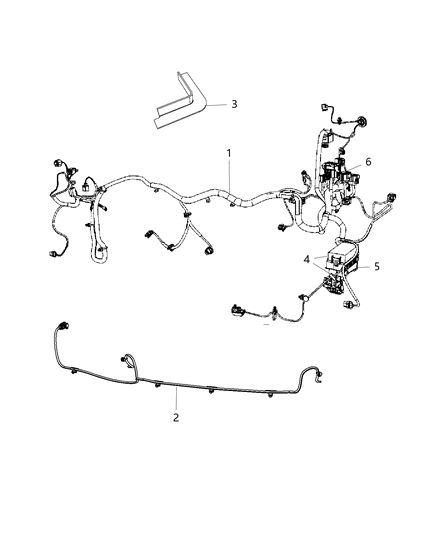 3
1
6
4
5
2