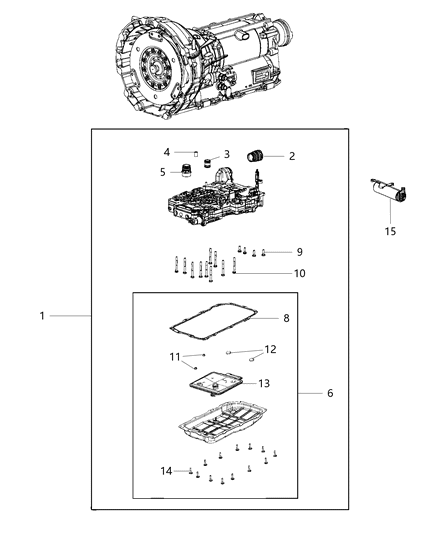 4
3
2
5
15
9
10
1
8
11
12
13
6
14