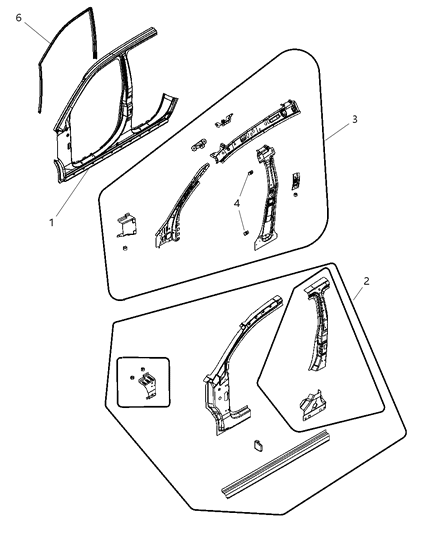 6
3
1
4
2