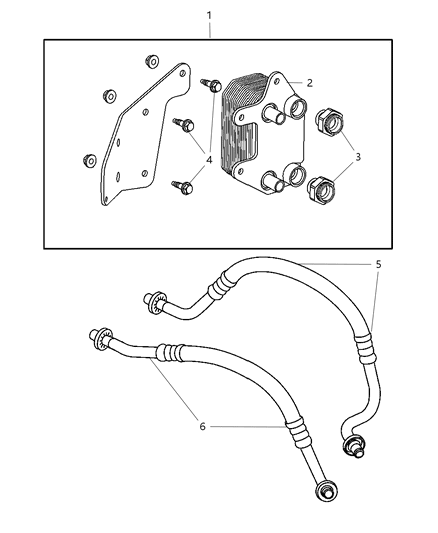 1
2
3
4
5
6