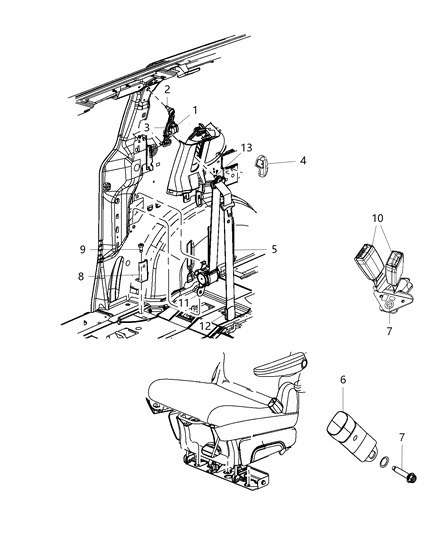 2
1
3
13
4
10
9
5
8
11
12
7
6
7