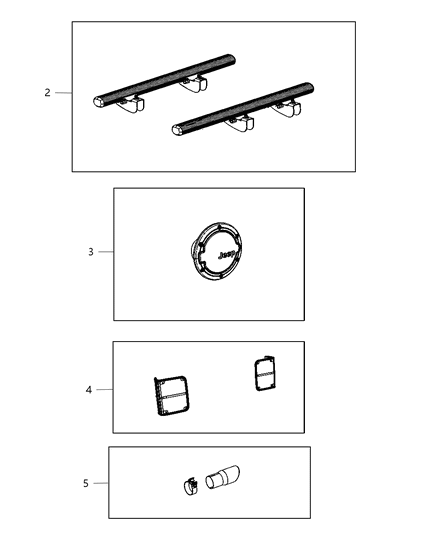 2

3

Jeep

4

5