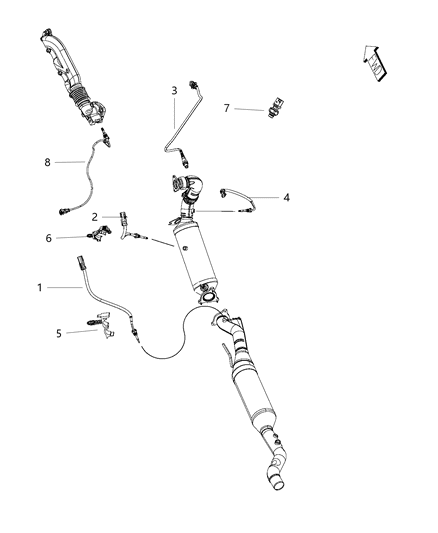 3
7
8
4
2
6
1
5