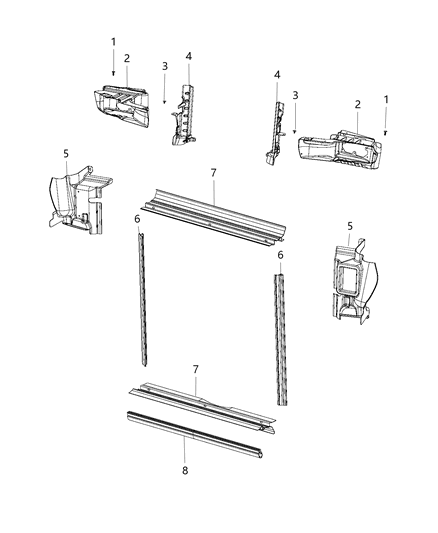 1
2
3
4
4
3
2
1
5
7
6
5
6
7
8