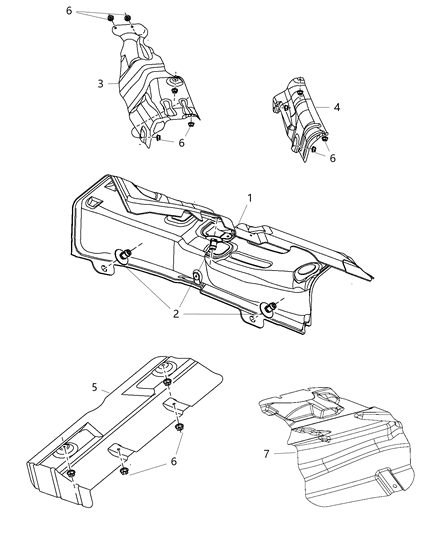 6
3
6
4
6
1
2
5
6
7