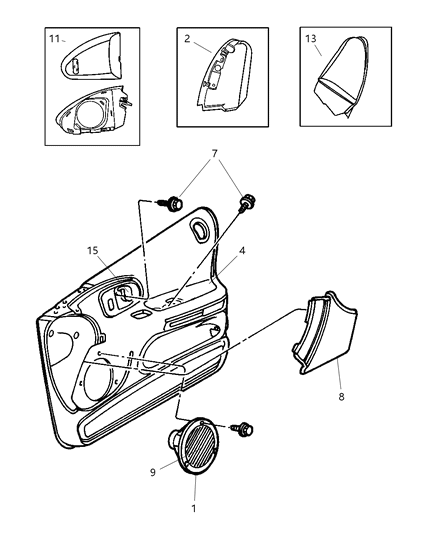 11
2
13
7
15
4
8
9
1