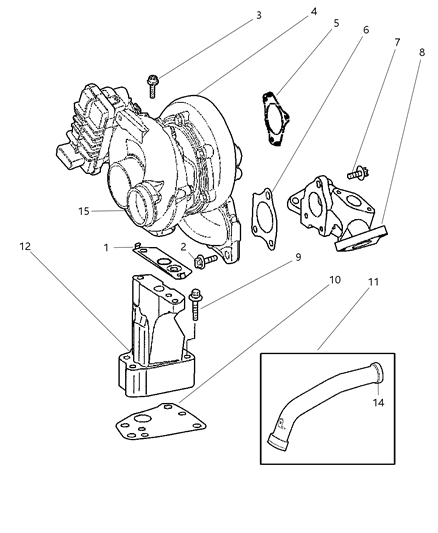 3
4
5
6
7
8
15
12
1
2
9
10
11
14