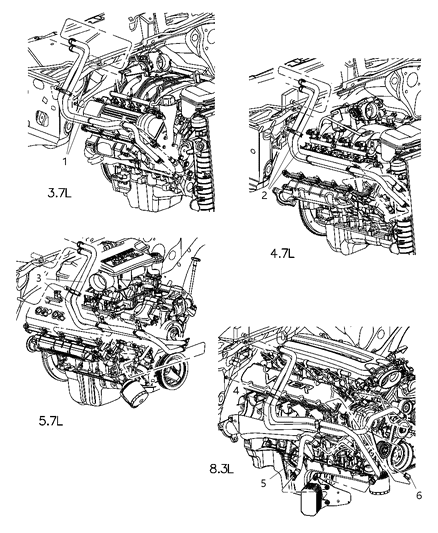 1
3.7L
2
4.7L
3
5.7L
4
8.3L
5
6