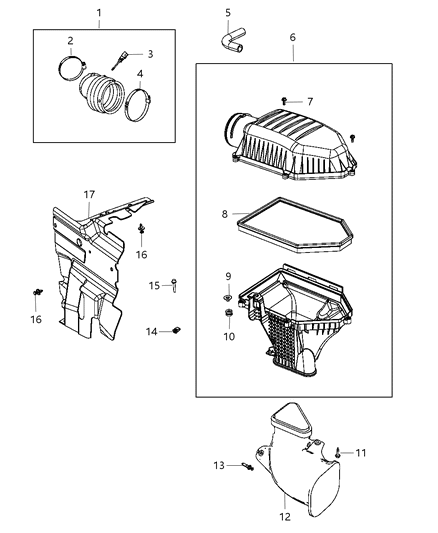 1
2
3
4
5
6
7
8
9
10
17
16
15
16
14
11
13
12