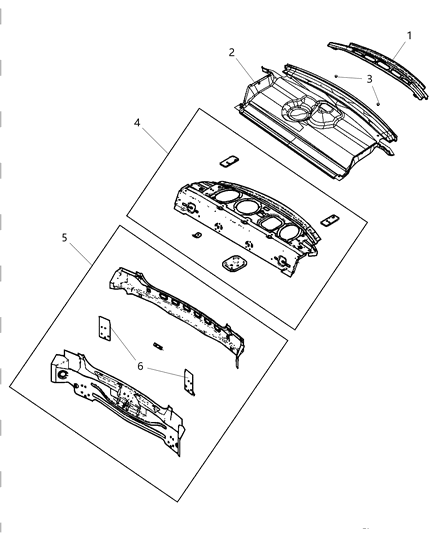 1
2
3
4
5
6