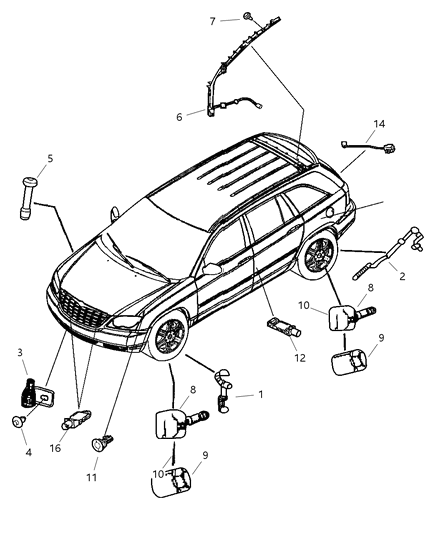 7
6
14
5
2
8
10
9
12
3
1
8
4
16
11
10
9