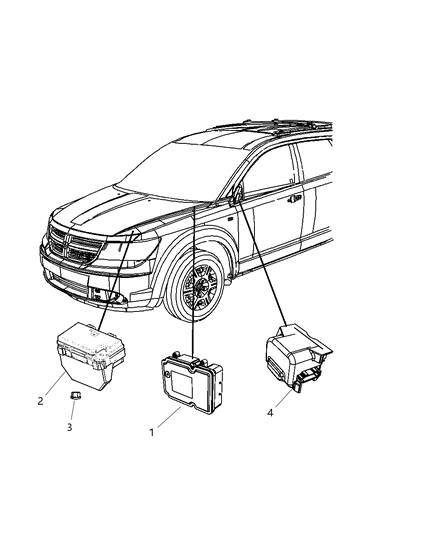 2
3
1
4