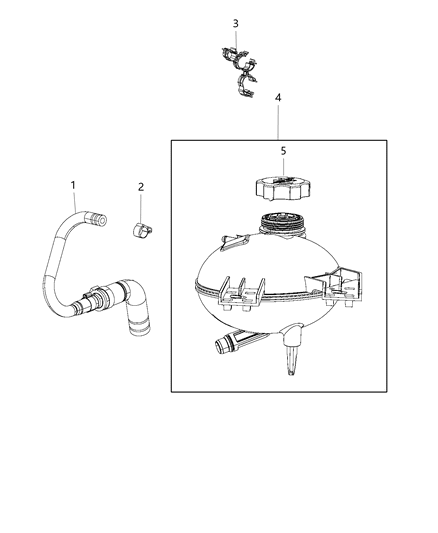 3
4
5
1
2