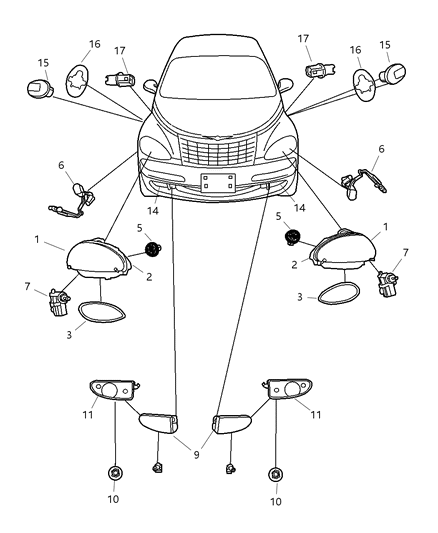 16
17
17
16
15
15
6
6
14
14
5
5
1
1
2
2
7
7
3
3
11
11
9
10
10