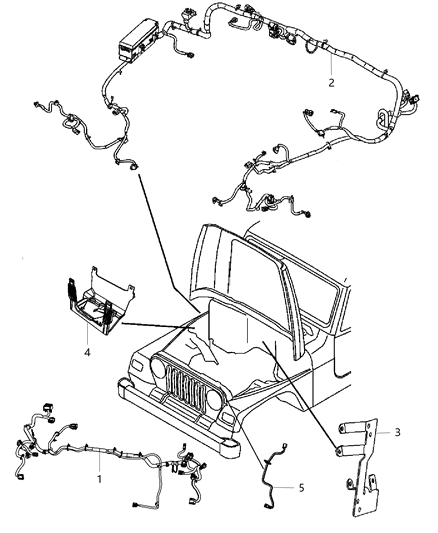 2

4

3

1

5