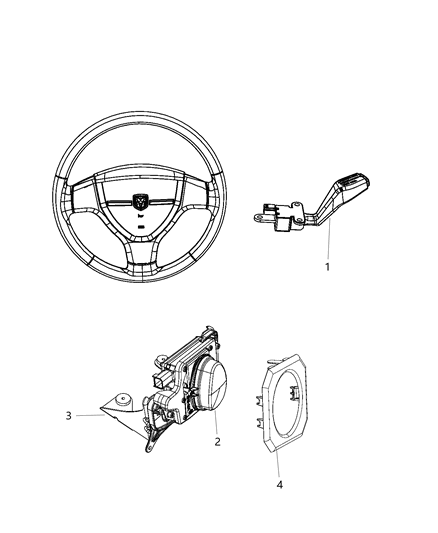 1

3

2

4