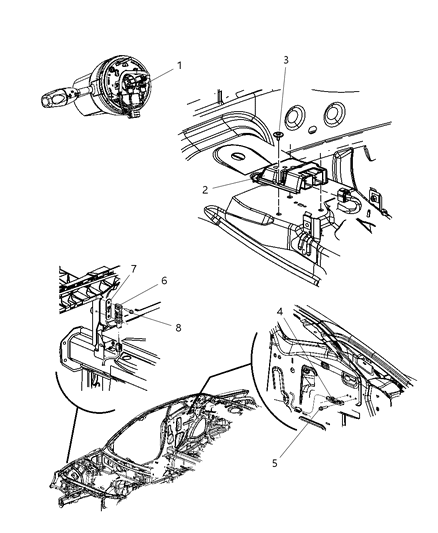 1
3
2
7
6
8
4
5