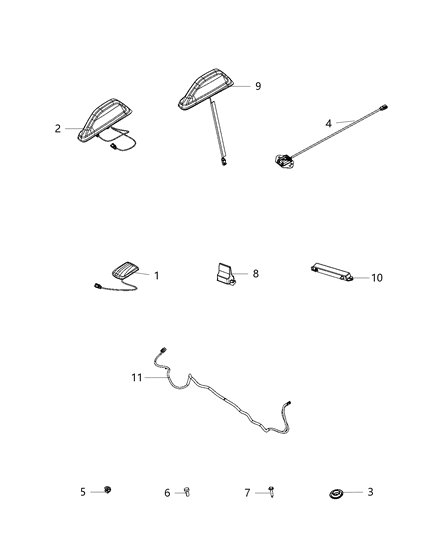 9
2
4
1
8
10
11
5
6
7
3