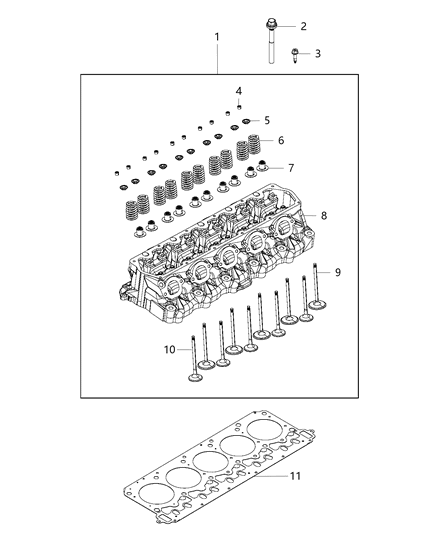 1
2
3
4
5
6
7
8
9
10
11