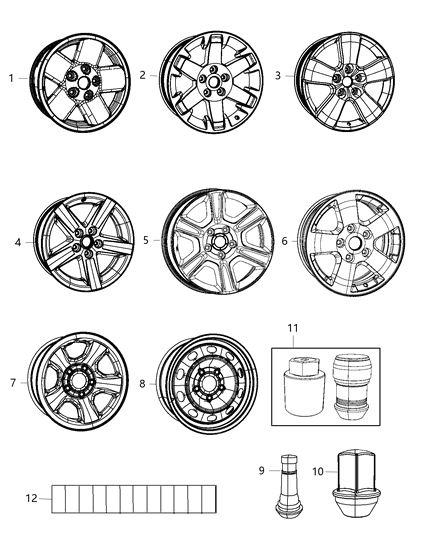 1
2
3
4
5
6
11
7
8
9
10
12