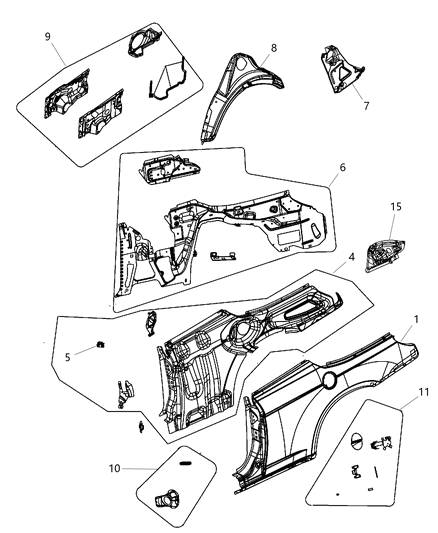 9
8
7
6
15
4
1
5
11
10