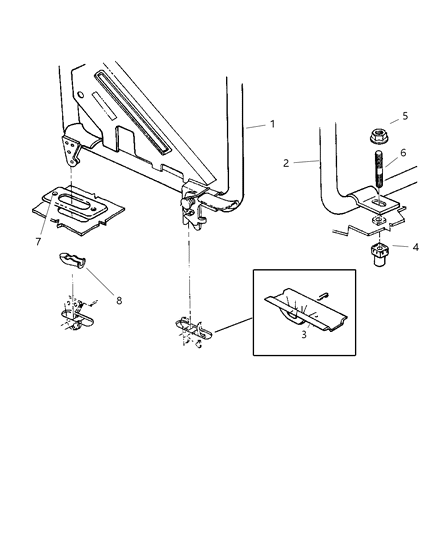 1
5
6
2
7
4
8
3