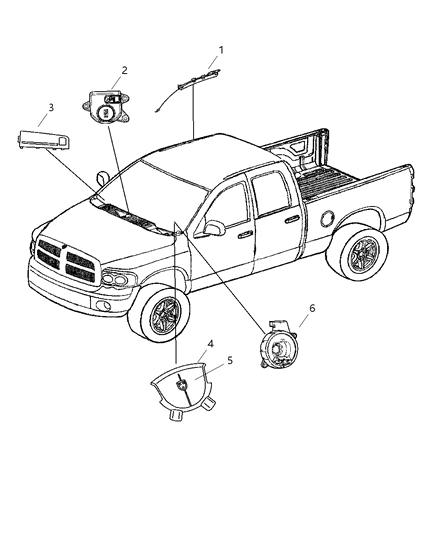 1
2
3
4
5
6