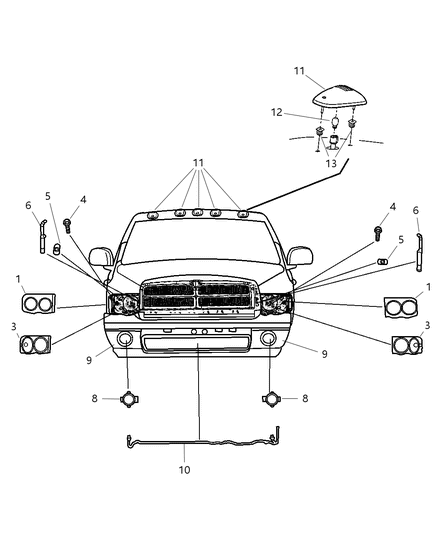 11
12
13
11
6
5
4
4
6
5
1
1
3
3
9
9
8
8
10