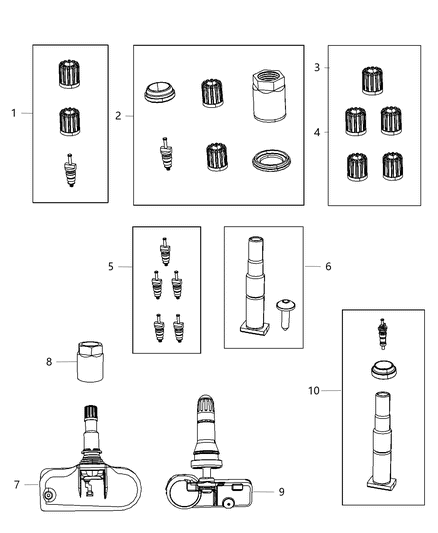 1
2
3
4
5
6
8
10
7
9