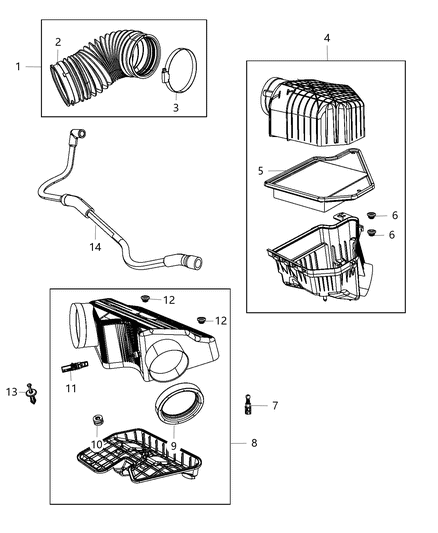 1
2
3
4
5
6
6
14
12
12
11
13
7
10
9
8