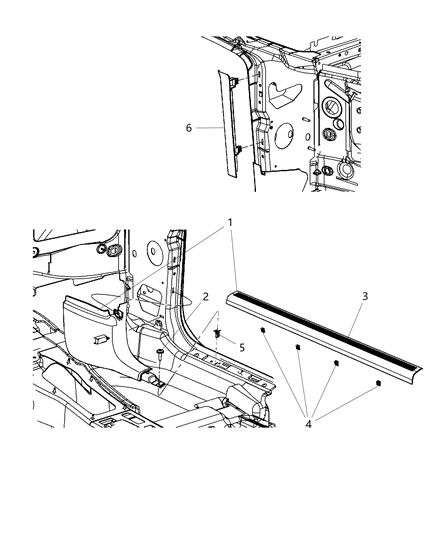 6

1

2

3

5

4