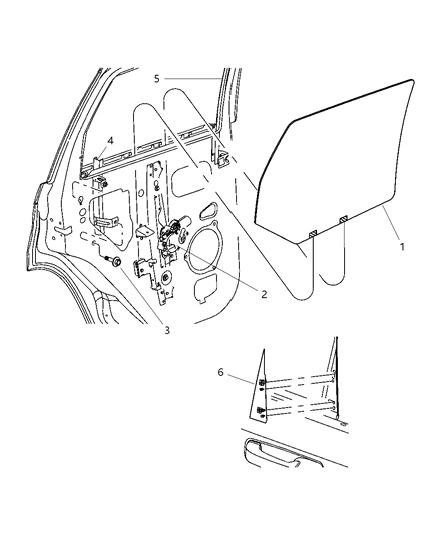 5
4
1
2
3
6