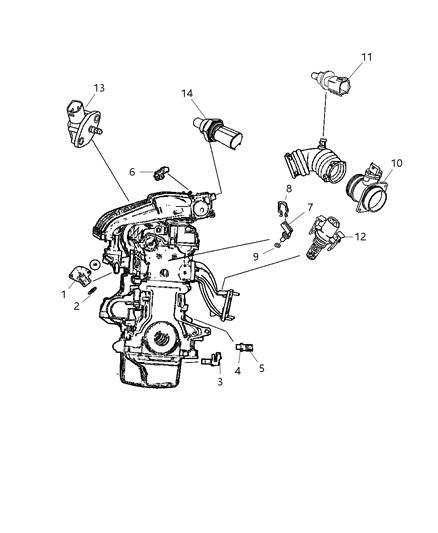 11
13
14
6
10
8
7
12
9
1
2
4
5
3